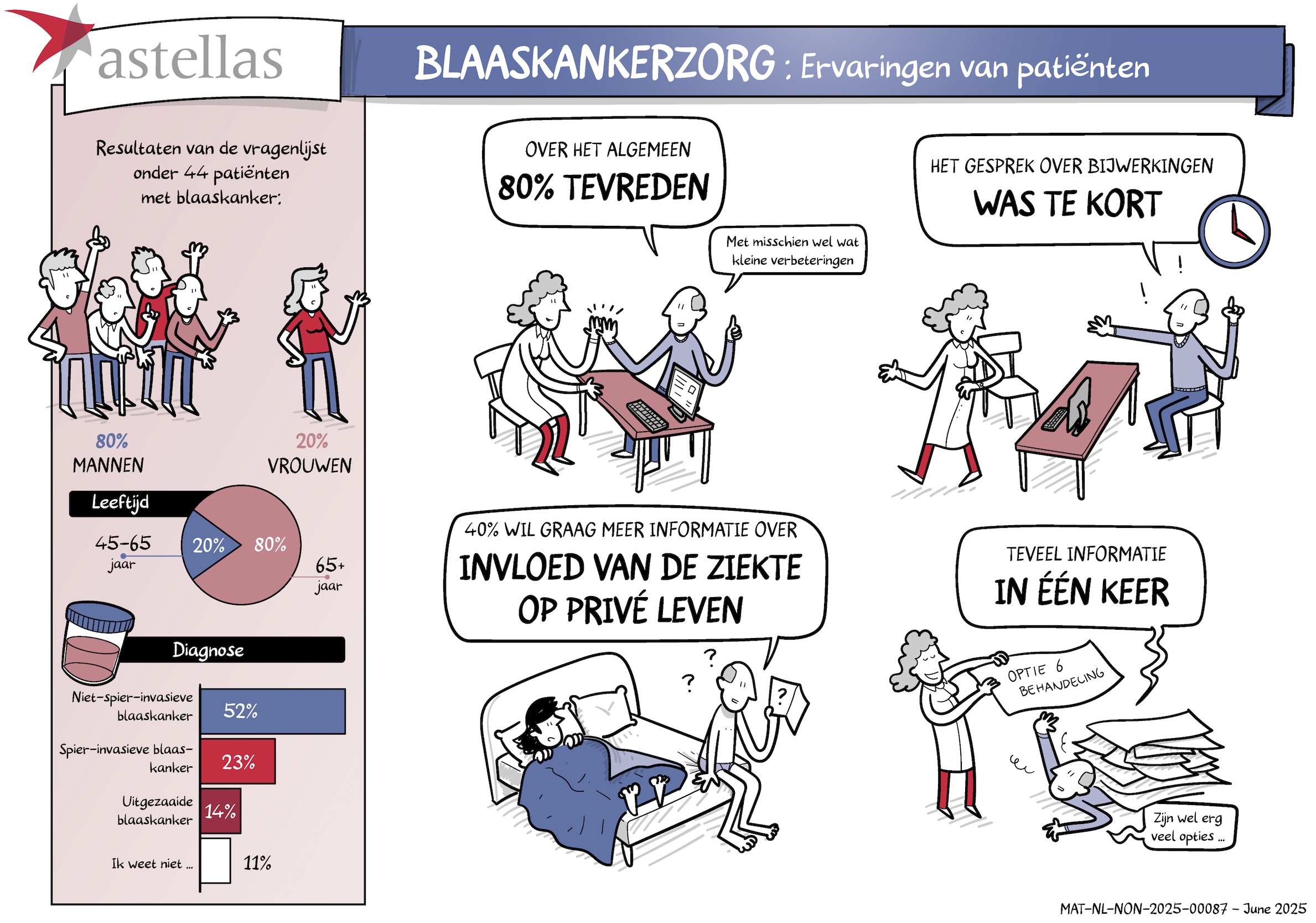 astellas

BLAASKANKERZORG : Ervaringen van patiënten

Resultaten van de vragenlijst onder 44 patiënten met blaaskanker:

80%
MANNEN

20%
VROUWEN

Leeftijd

45-65 jaar

20%

80%

65+ jaar

Diagnose

Niet-spier-invasieve blaaskanker
52%

Spier-invasieve blaaskanker
23%

Uitgezaaide blaaskanker
14%

Ik weet niet ...
11%

OVER HET ALGEMEEN
80% TEVREDEN

Met misschien wel wat kleine verbeteringen

HET GESPREK OVER BIJWERKINGEN
WAS TE KORT

!
!

40% WIL GRAAG MEER INFORMATIE OVER
INVLOED VAN DE ZIEKTE OP PRIVÉ LEVEN

?
?
?

TEVEEL INFORMATIE
IN ÉÉN KEER

OPTIE 6
BEHANDELING

Zijn wel erg veel opties ...

MAT-NL-NON-2025-00087 - June 2025